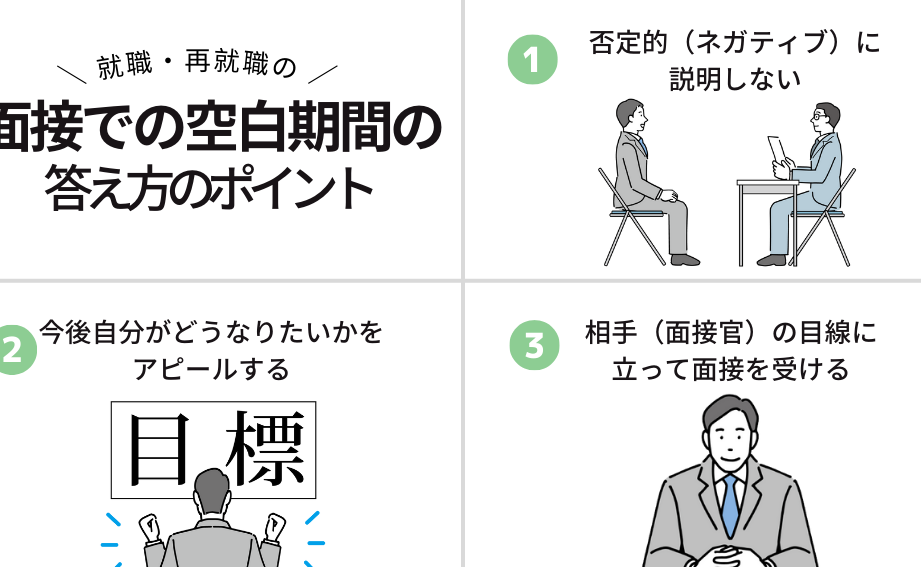 就職・再就職の

面接での空白期間の
答え方のポイント

1 否定的（ネガティブ）に説明しない

2 今後自分がどうなりたいかをアピールする

目標

3 相手（面接官）の目線に立って面接を受ける