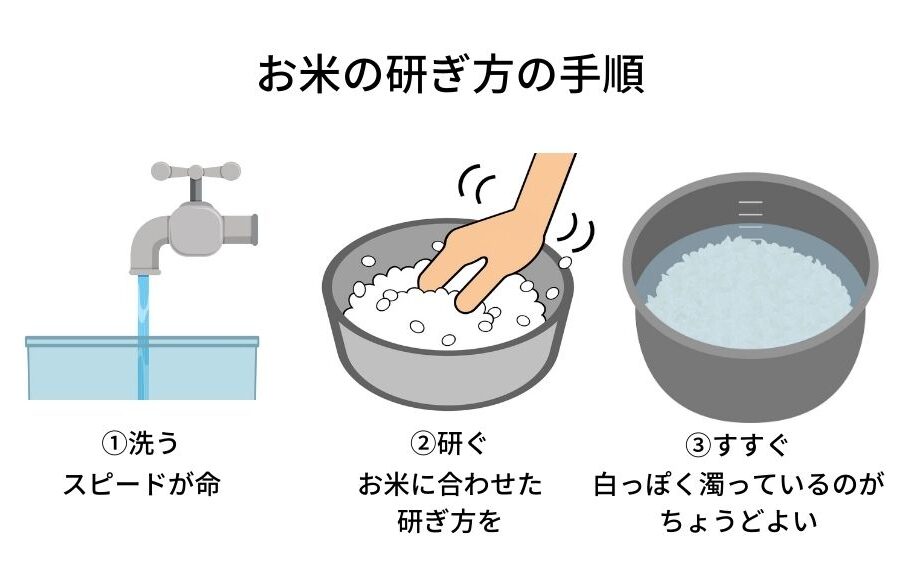 お米の研ぎ方の手順

①洗う
スピードが命

②研ぐ
お米に合わせた
研ぎ方を

③すすぐ
白っぽく濁っているのが
ちょうどよい